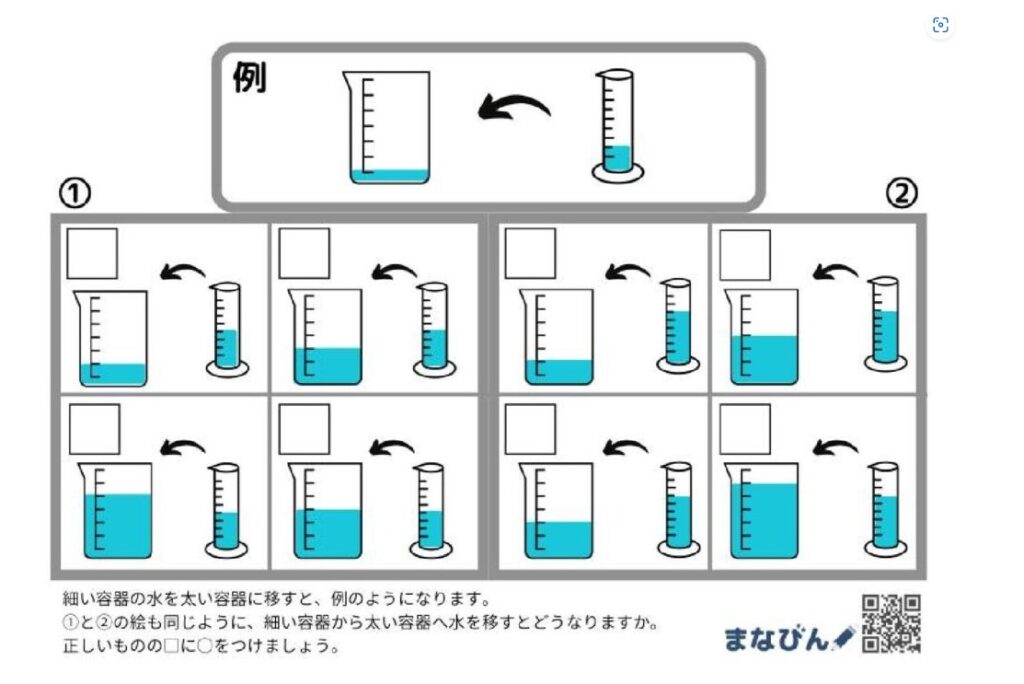 例

①

②

細い容器の水を太い容器に移すと、例のようになります。
①と②の絵も同じように、細い容器から太い容器へ水を移すとどうなりますか。
正しいものの□に○をつけましょう。

まなびん