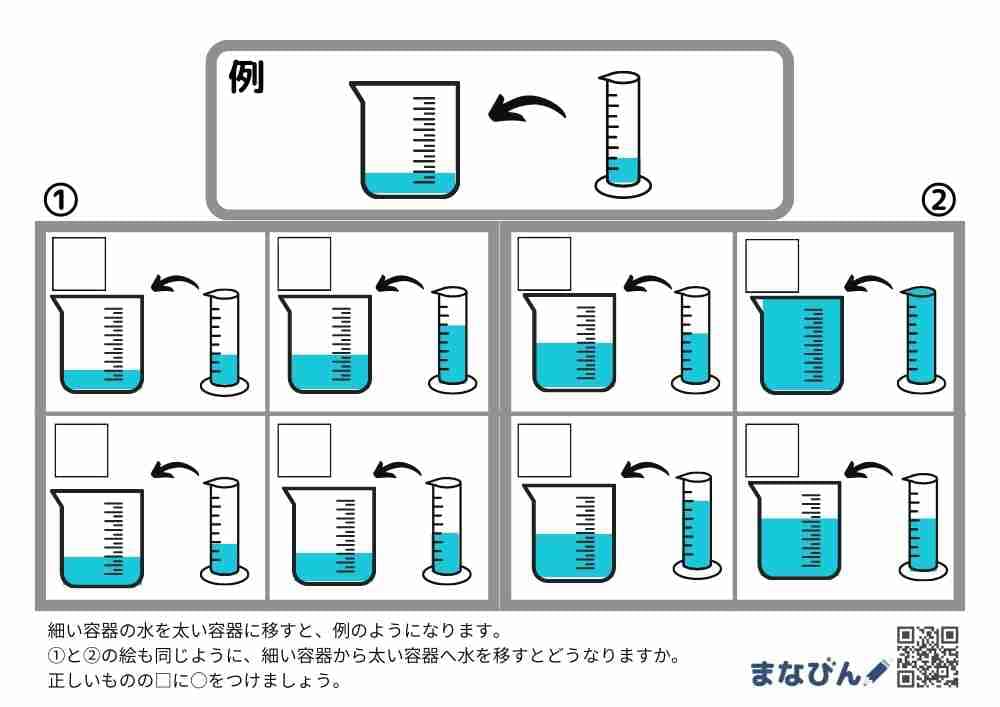 例

①

②

細い容器の水を太い容器に移すと、例のようになります。
①と②の絵も同じように、細い容器から太い容器へ水を移すとどうなりますか。
正しいものの□に○をつけましょう。

まなびん