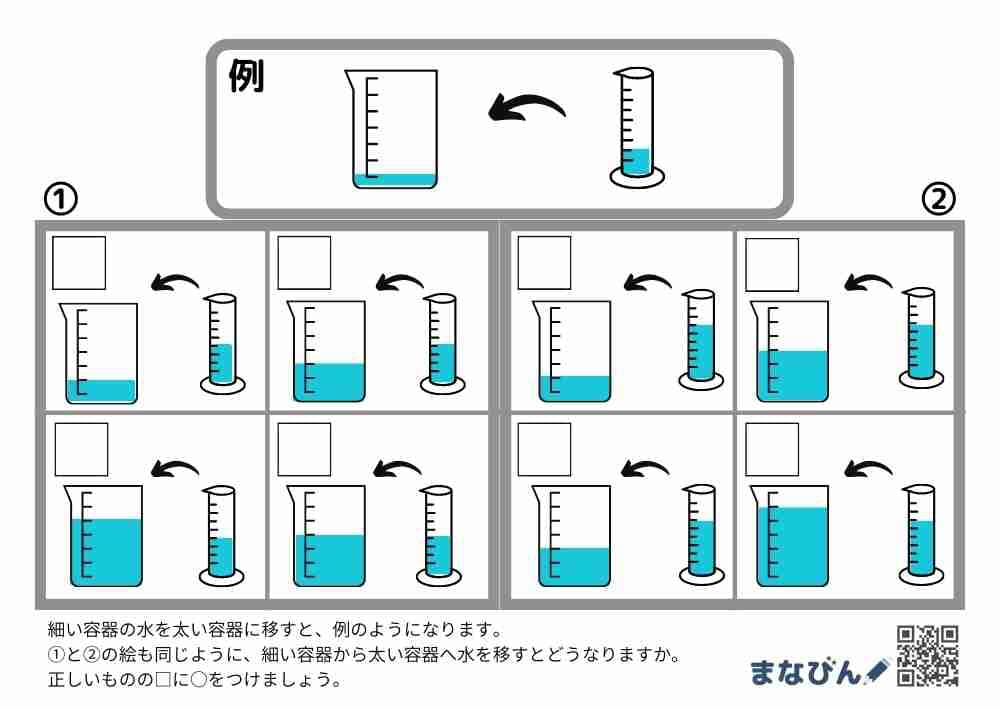 例

①

②

細い容器の水を太い容器に移すと、例のようになります。
①と②の絵も同じように、細い容器から太い容器へ水を移すとどうなりますか。
正しいものの□に○をつけましょう。

まなびん